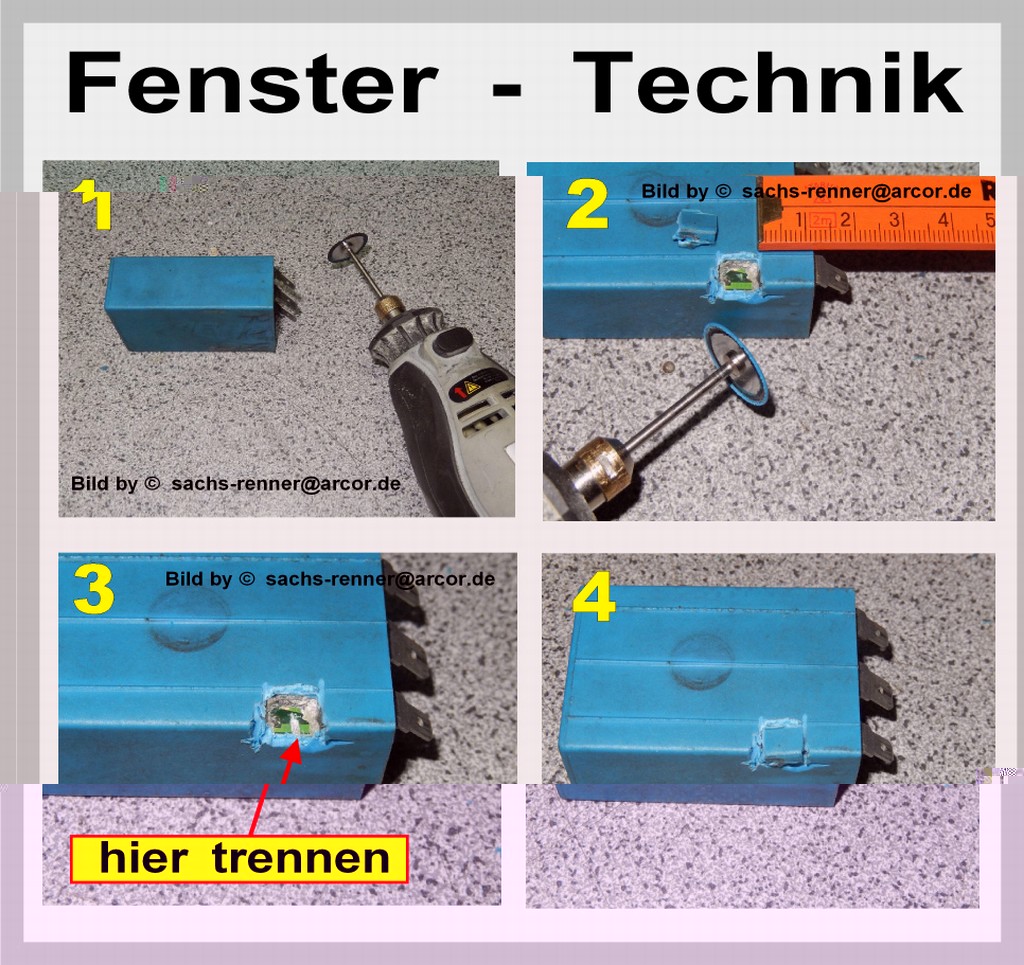 Fenster - Technik

1

Bild by © sachs-renner@arcor.de

2

Bild by © sachs-renner@arcor.de

1 2m 2 3 4 5

3

Bild by © sachs-renner@arcor.de

hier trennen

4